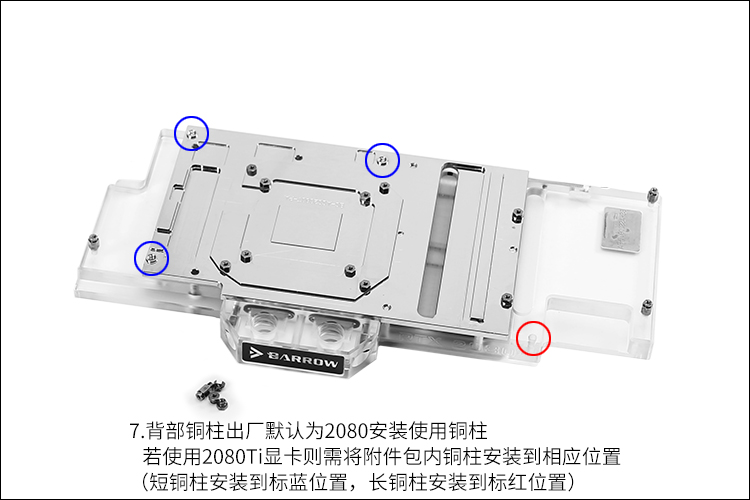 BARROW

7.背部铜柱出厂默认为2080安装使用铜柱
若使用2080Ti显卡则需将附件包内铜柱安装到相应位置
（短铜柱安装到标蓝位置，长铜柱安装到标红位置）