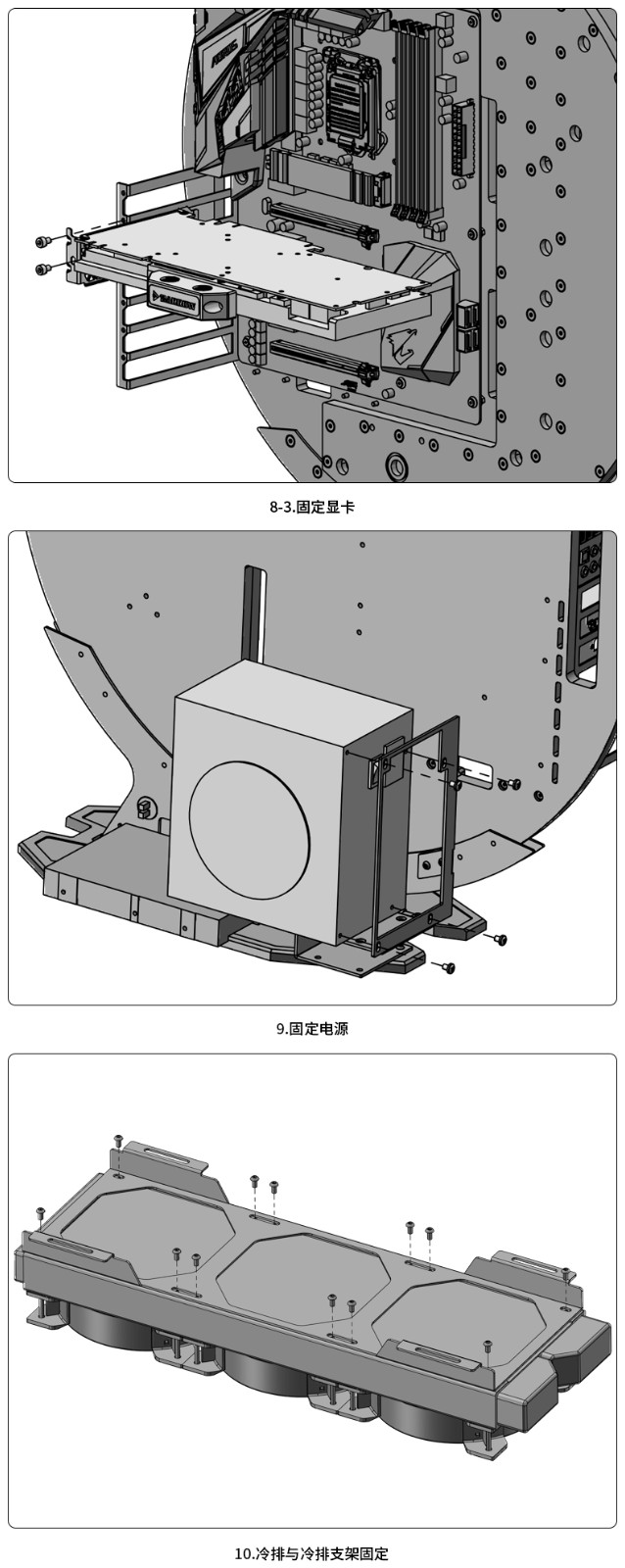 8-3.固定显卡

9.固定电源

10.冷排与冷排支架固定