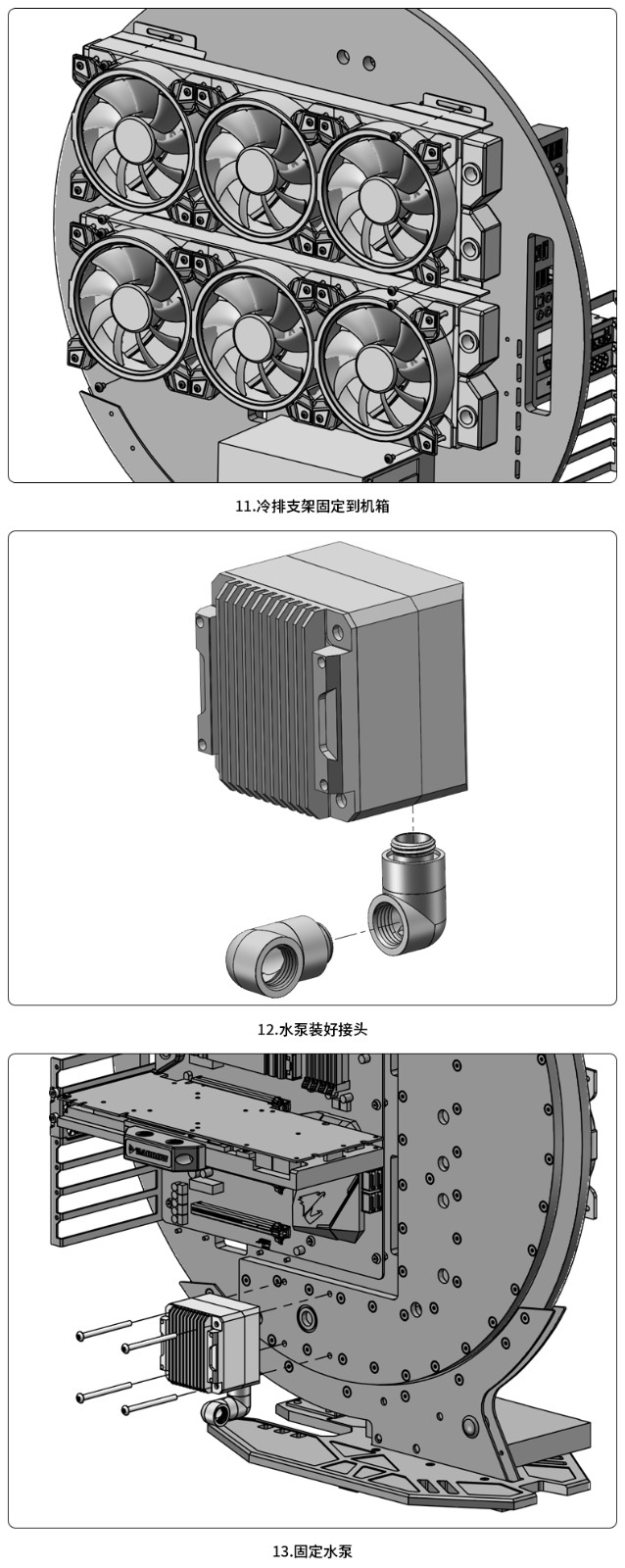 11.冷排支架固定到机箱

12.水泵装好接头

13.固定水泵