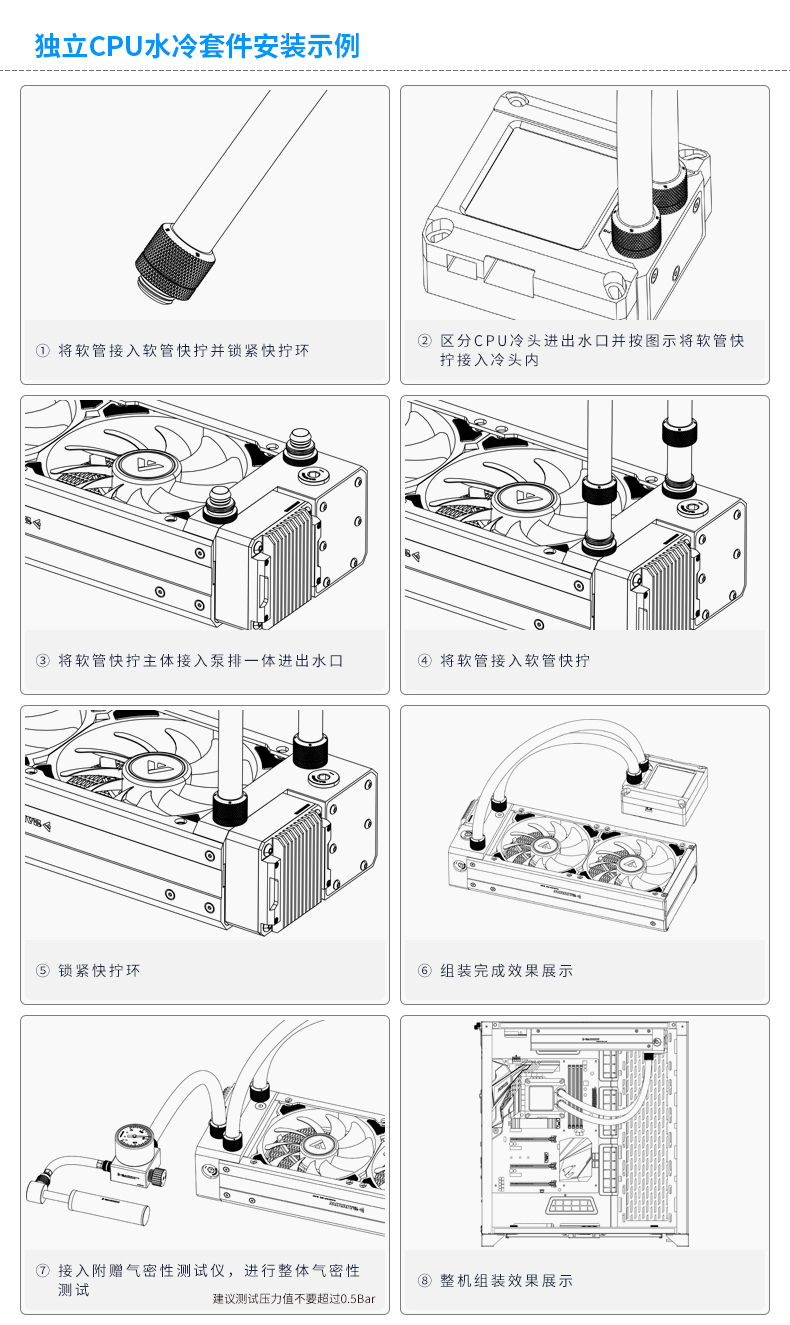 独立CPU水冷套件安装示例

① 将软管接入软管快拧并锁紧快拧环

② 区分CPU冷头进出水口并按图示将软管快拧接入冷头内

③ 将软管快拧主体接入泵排一体进出水口

④ 将软管接入软管快拧

⑤ 锁紧快拧环

⑥ 组装完成效果展示

⑦ 接入附赠气密性测试仪，进行整体气密性测试

建议测试压力值不要超过0.5Bar

⑧ 整机组装效果展示