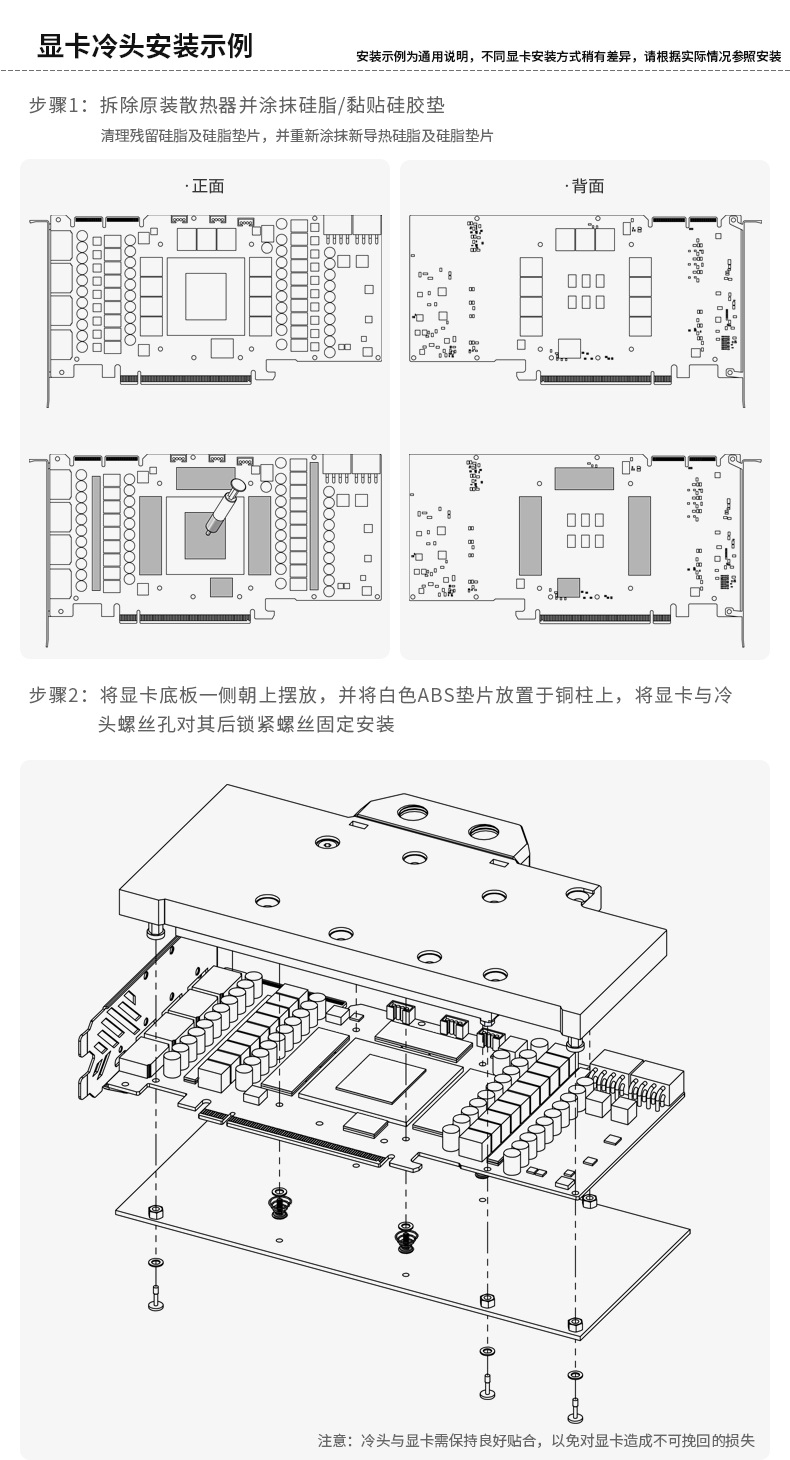 显卡冷头安装示例

安装示例为通用说明，不同显卡安装方式稍有差异，请根据实际情况参照安装

步骤1：拆除原装散热器并涂抹硅脂/黏贴硅胶垫

清理残留硅脂及硅脂垫片，并重新涂抹新导热硅脂及硅脂垫片

·正面

·背面

步骤2：将显卡底板一侧朝上摆放，并将白色ABS垫片放置于铜柱上，将显卡与冷头螺丝孔对其后锁紧螺丝固定安装

注意：冷头与显卡需保持良好贴合，以免对显卡造成不可挽回的损失