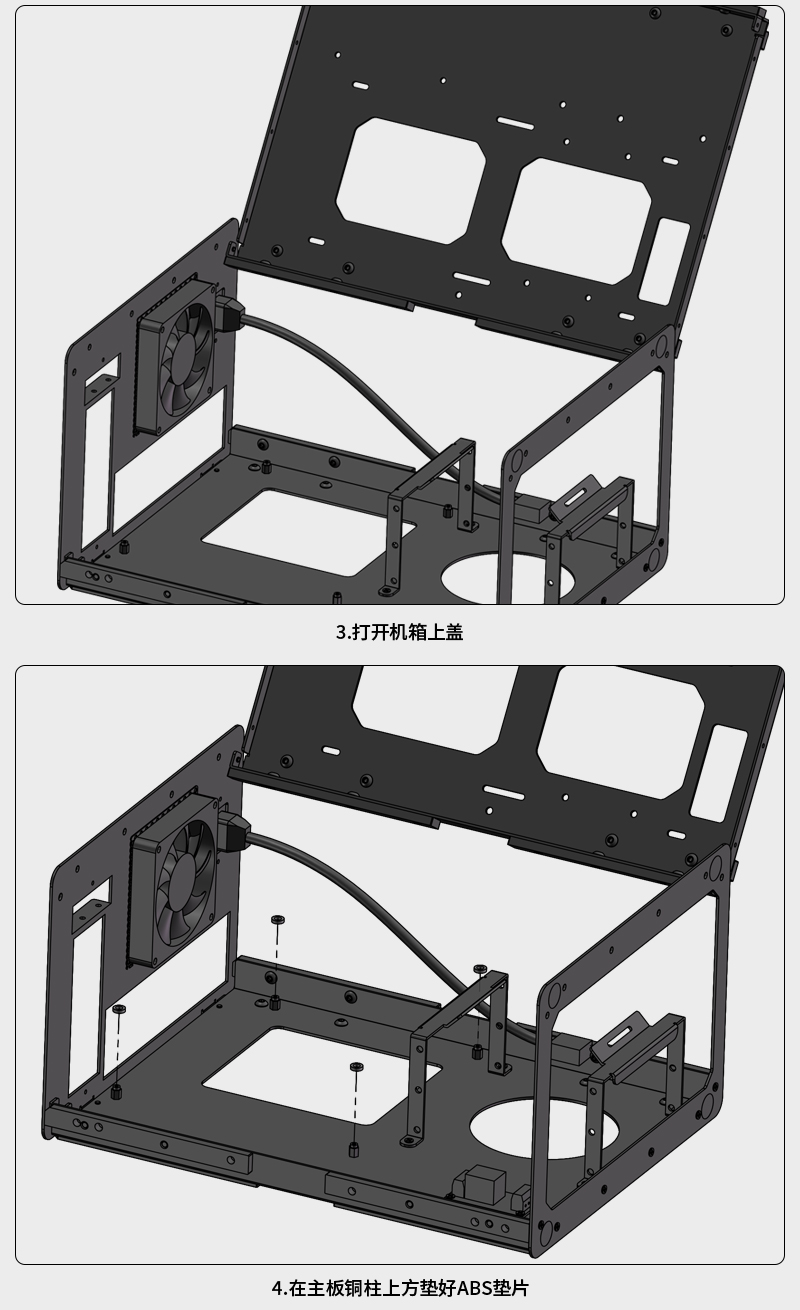 3.打开机箱上盖

4.在主板铜柱上方垫好ABS垫片