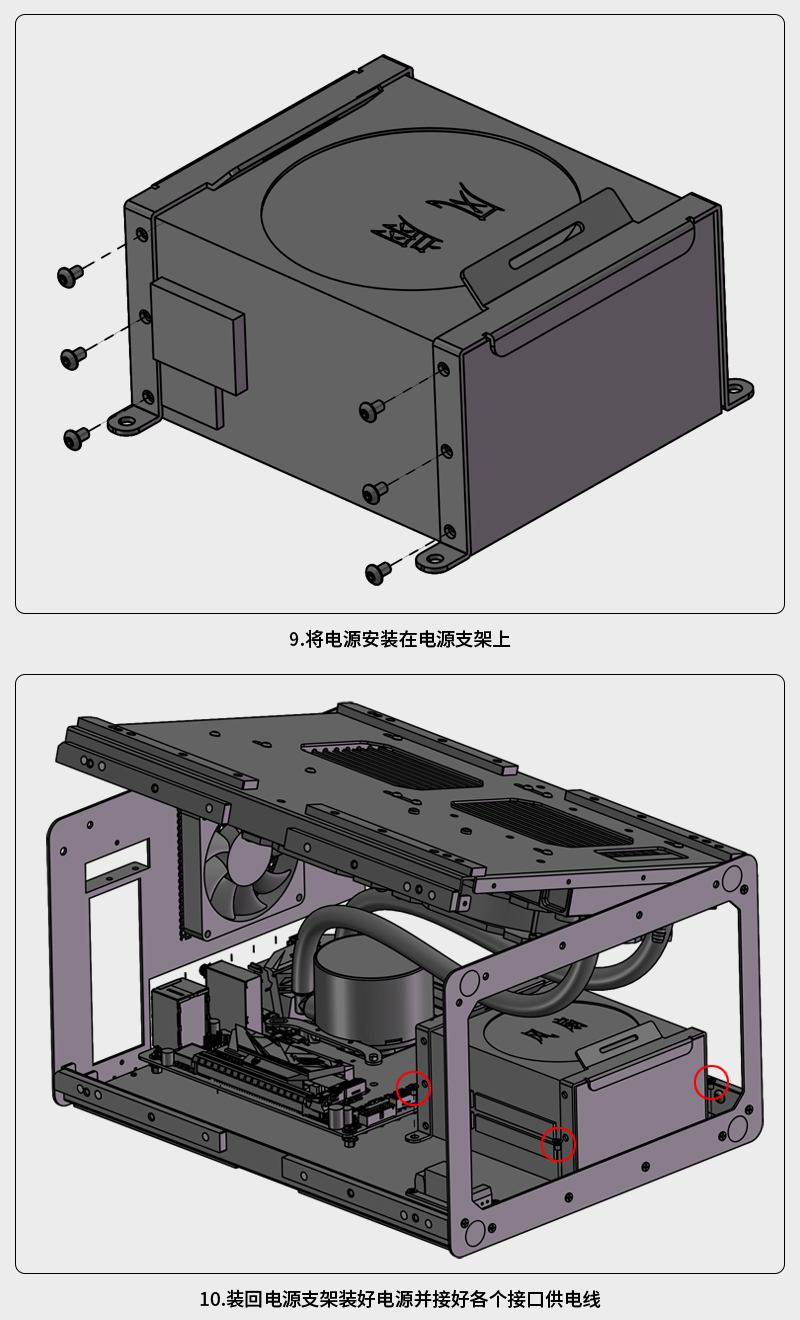 9.将电源安装在电源支架上

10.装回电源支架装好电源并接好各个接口供电线