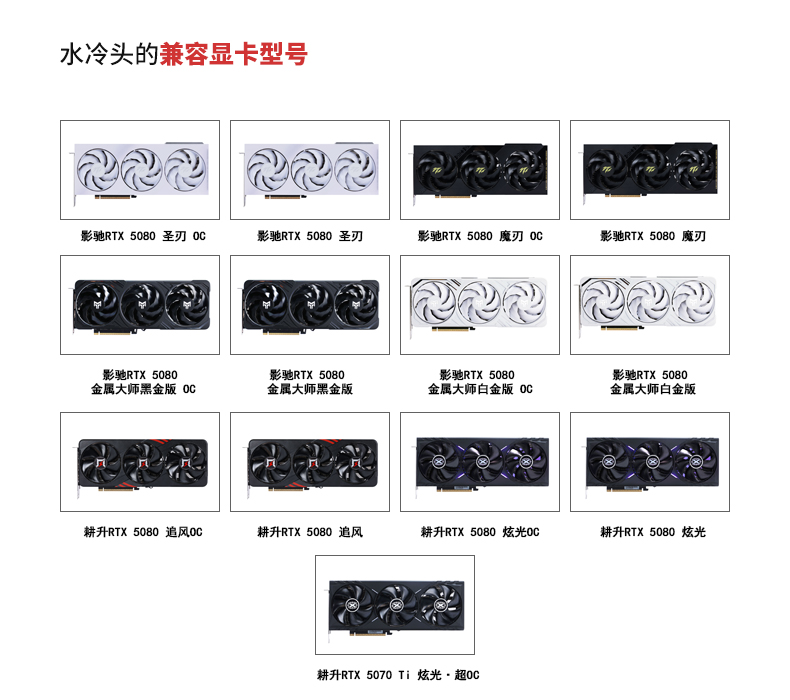 水冷头的兼容显卡型号

影驰RTX 5080 圣刃 OC

影驰RTX 5080 圣刃

影驰RTX 5080 魔刃 OC

影驰RTX 5080 魔刃

影驰RTX 5080 金属大师黑金版 OC

影驰RTX 5080 金属大师黑金版

影驰RTX 5080 金属大师白金版 OC

影驰RTX 5080 金属大师白金版

耕升RTX 5080 追风OC

耕升RTX 5080 追风

耕升RTX 5080 炫光OC

耕升RTX 5080 炫光

耕升RTX 5070 Ti 炫光·超OC