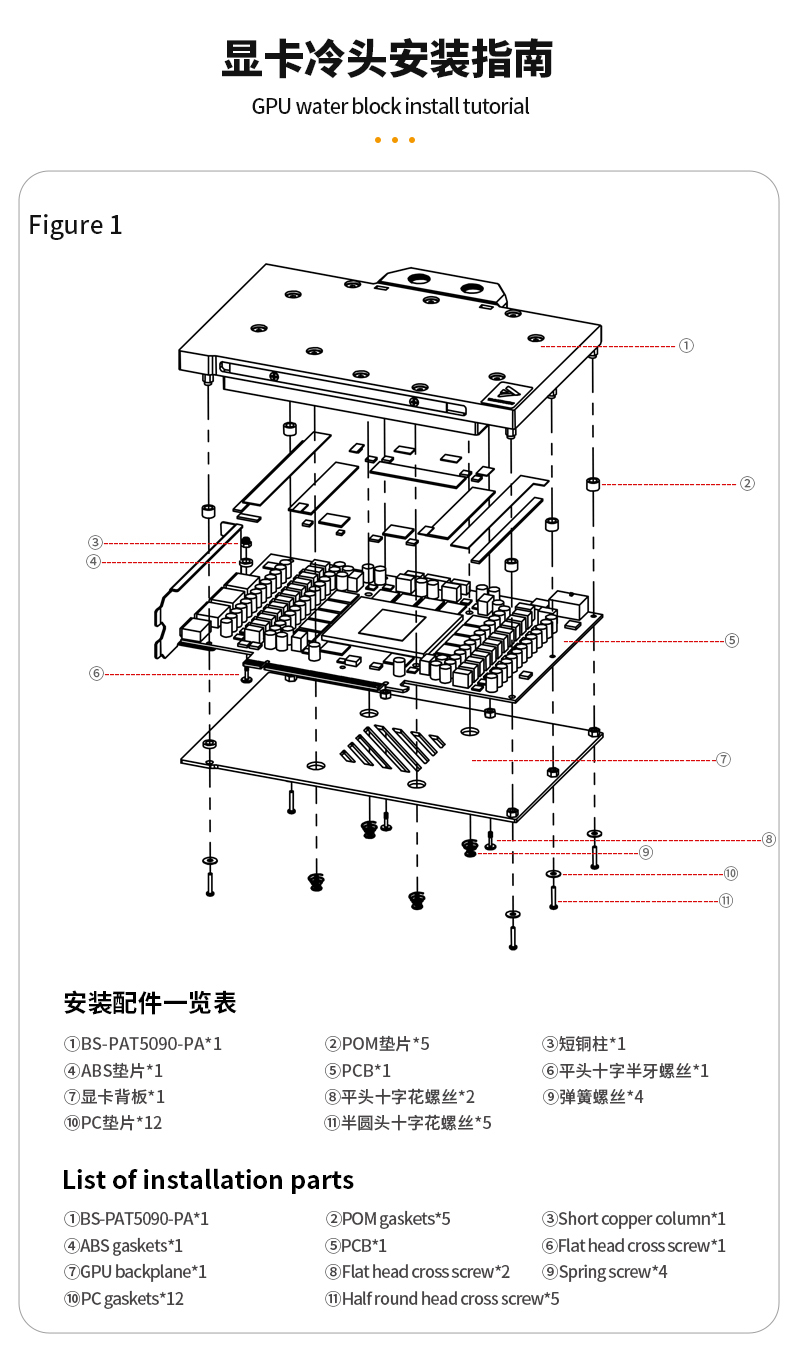 显卡冷头安装指南

GPU water block install tutorial

Figure 1

①
②
③
④
⑤
⑥
⑦
⑧
⑨
⑩
⑪

安装配件一览表

①BS-PAT5090-PA*1
②POM垫片*5
③短铜柱*1
④ABS垫片*1
⑤PCB*1
⑥平头十字半牙螺丝*1
⑦显卡背板*1
⑧平头十字花螺丝*2
⑨弹簧螺丝*4
⑩PC垫片*12
⑪半圆头十字花螺丝*5

List of installation parts

①BS-PAT5090-PA*1
②POM gaskets*5
③Short copper column*1
④ABS gaskets*1
⑤PCB*1
⑥Flat head cross screw*1
⑦GPU backplane*1
⑧Flat head cross screw*2
⑨Spring screw*4
⑩PC gaskets*12
⑪Half round head cross screw*5