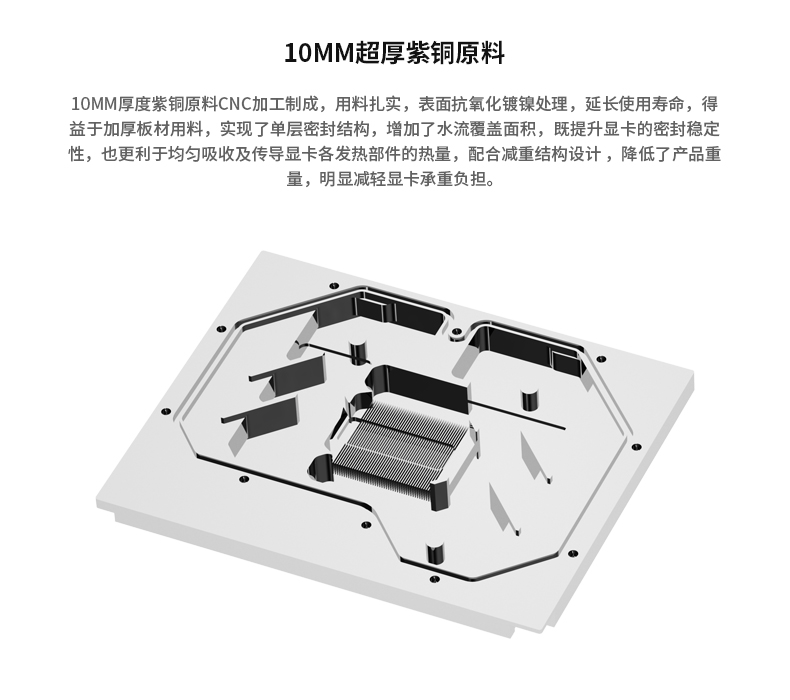 10MM超厚紫铜原料

10MM厚度紫铜原料CNC加工制成，用料扎实，表面抗氧化镀镍处理，延长使用寿命，得益于加厚板材用料，实现了单层密封结构，增加了水流覆盖面积，既提升显卡的密封稳定性，也更利于均匀吸收及传导显卡各发热部件的热量，配合减重结构设计，降低了产品重量，明显减轻显卡承重负担。