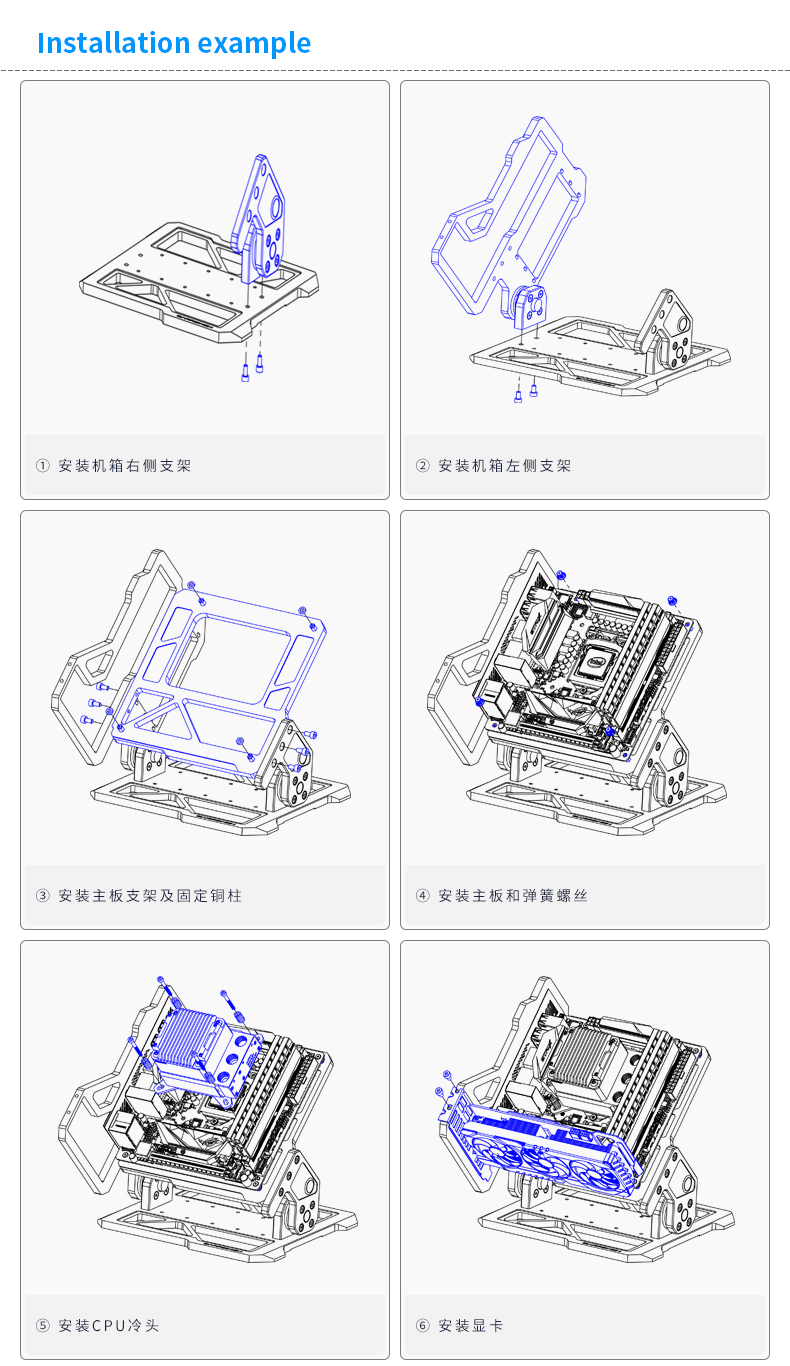 Installation example

① 安装机箱右侧支架

② 安装机箱左侧支架

③ 安装主板支架及固定铜柱

④ 安装主板和弹簧螺丝

⑤ 安装CPU冷头

⑥ 安装显卡