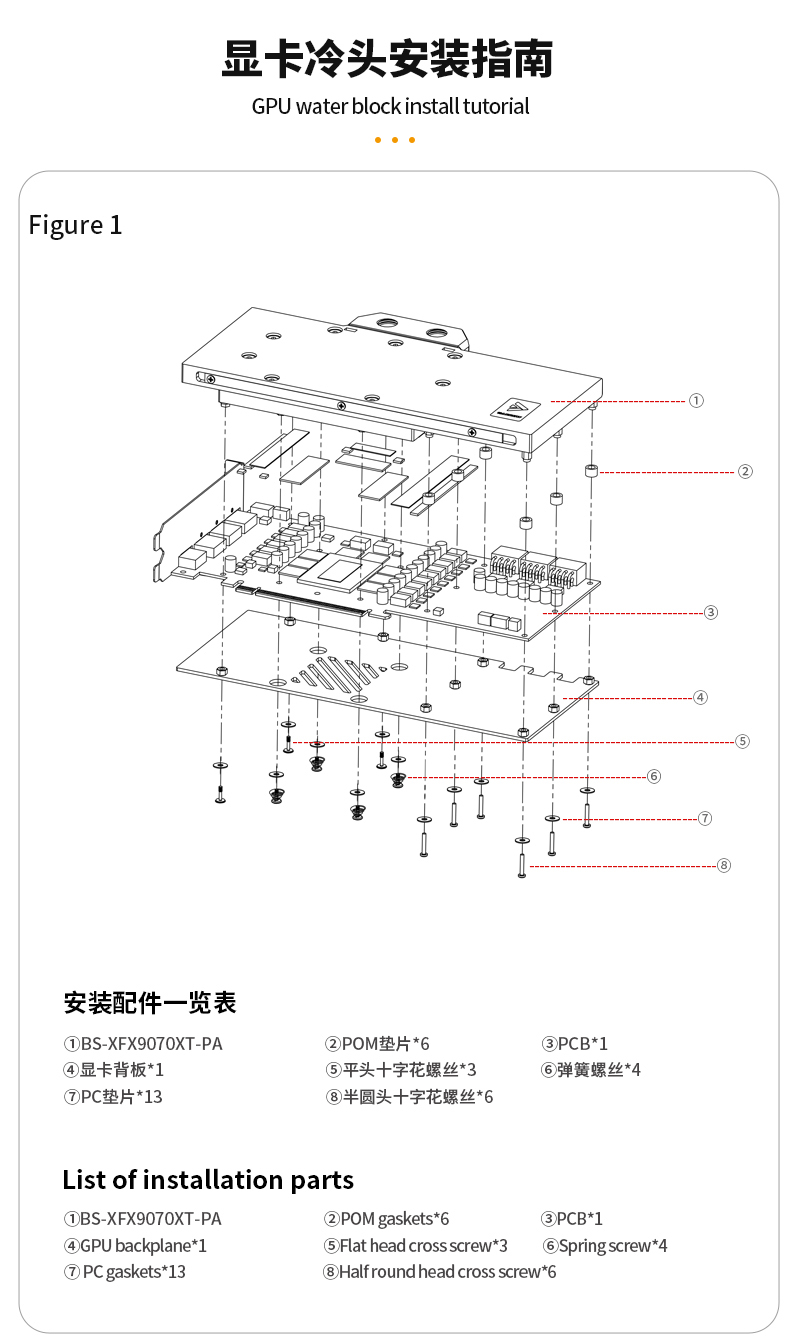 显卡冷头安装指南
GPU water block install tutorial

Figure 1

①
②
③
④
⑤
⑥
⑦
⑧

安装配件一览表

①BS-XFX9070XT-PA
②POM垫片*6
③PCB*1
④显卡背板*1
⑤平头十字花螺丝*3
⑥弹簧螺丝*4
⑦PC垫片*13
⑧半圆头十字花螺丝*6

List of installation parts

①BS-XFX9070XT-PA
②POM gaskets*6
③PCB*1
④GPU backplane*1
⑤Flat head cross screw*3
⑥Spring screw*4
⑦PC gaskets*13
⑧Half round head cross screw*6